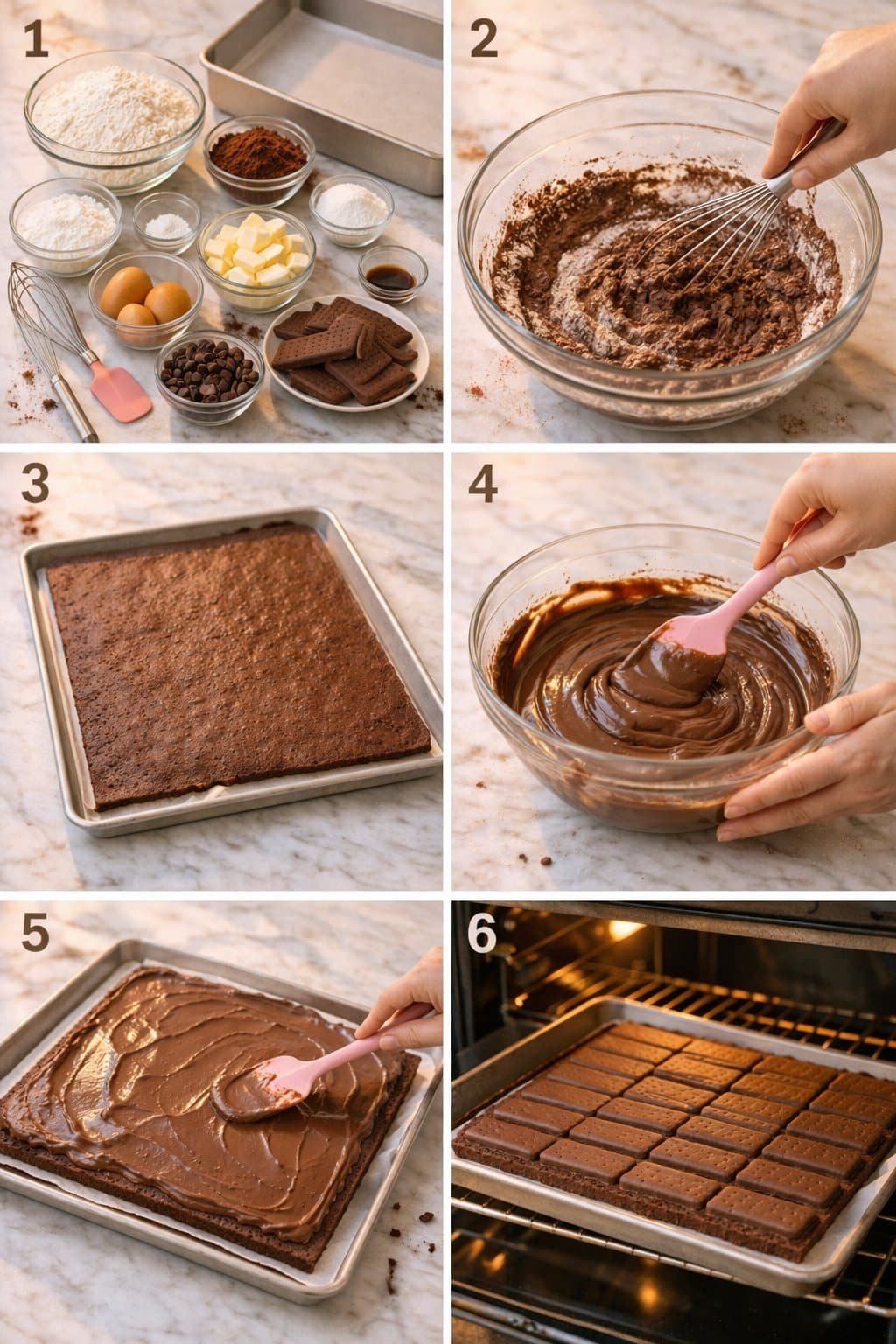 1

2

3

4

5

6