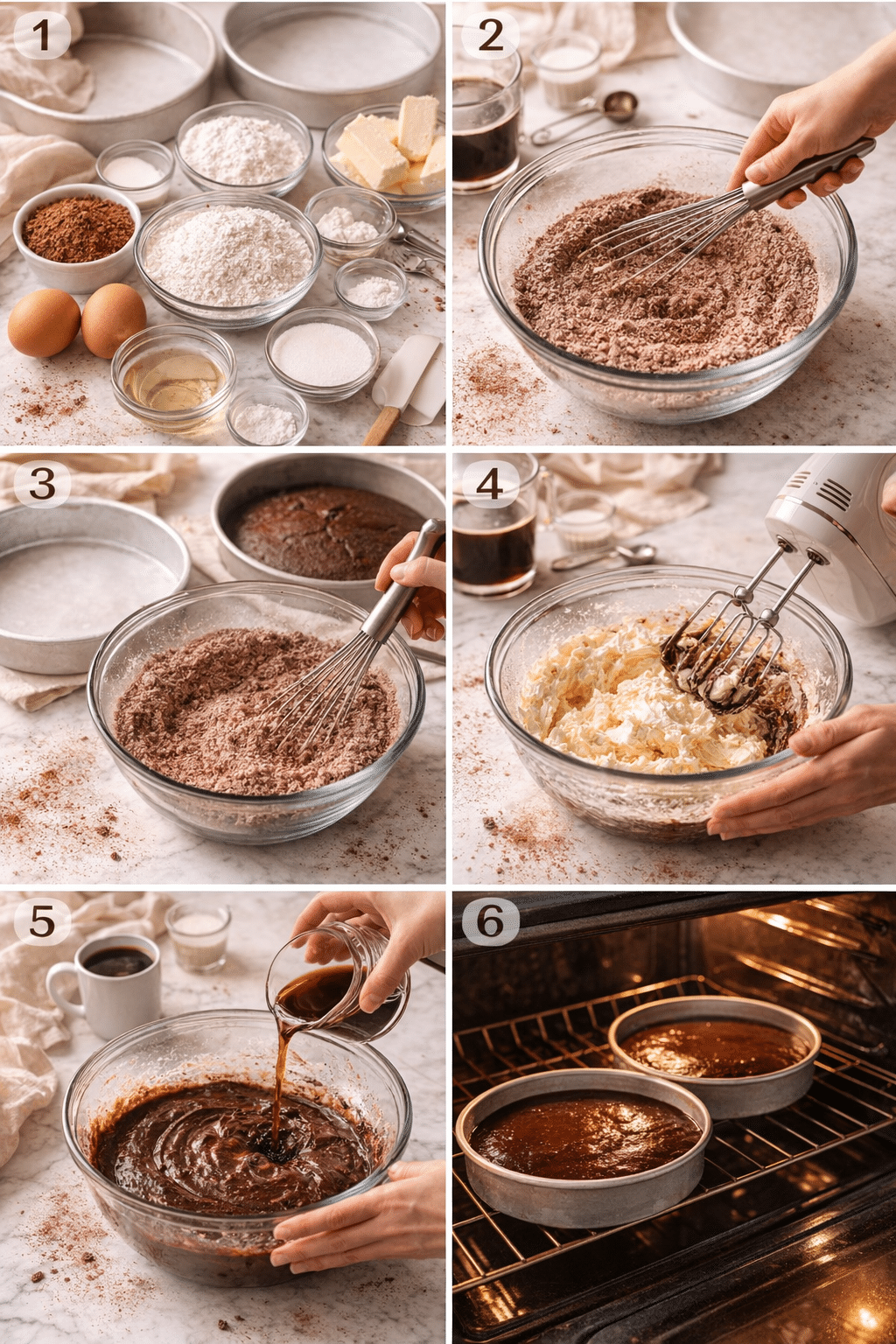 1

2

3

4

5

6