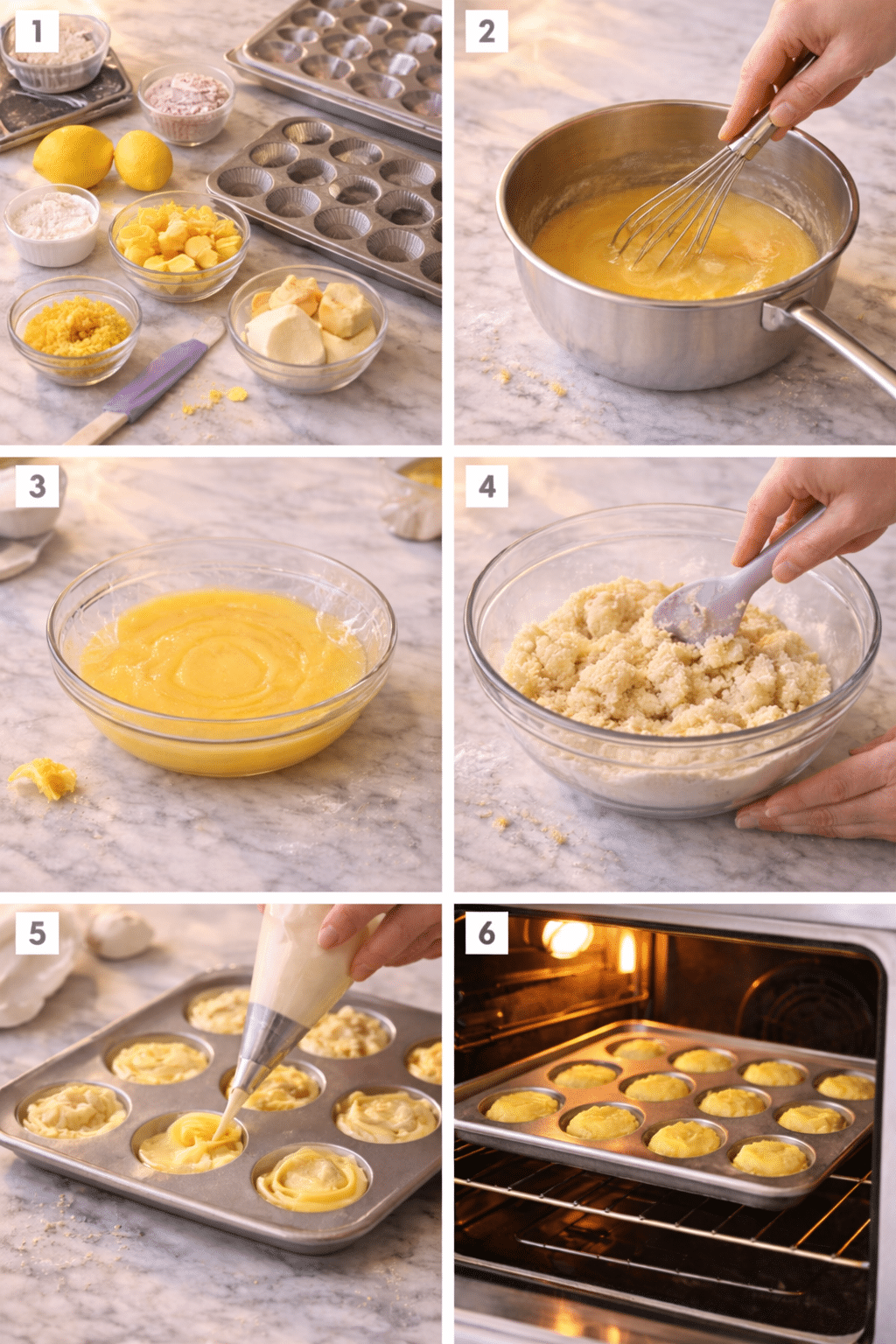 1

2

3

4

5

6