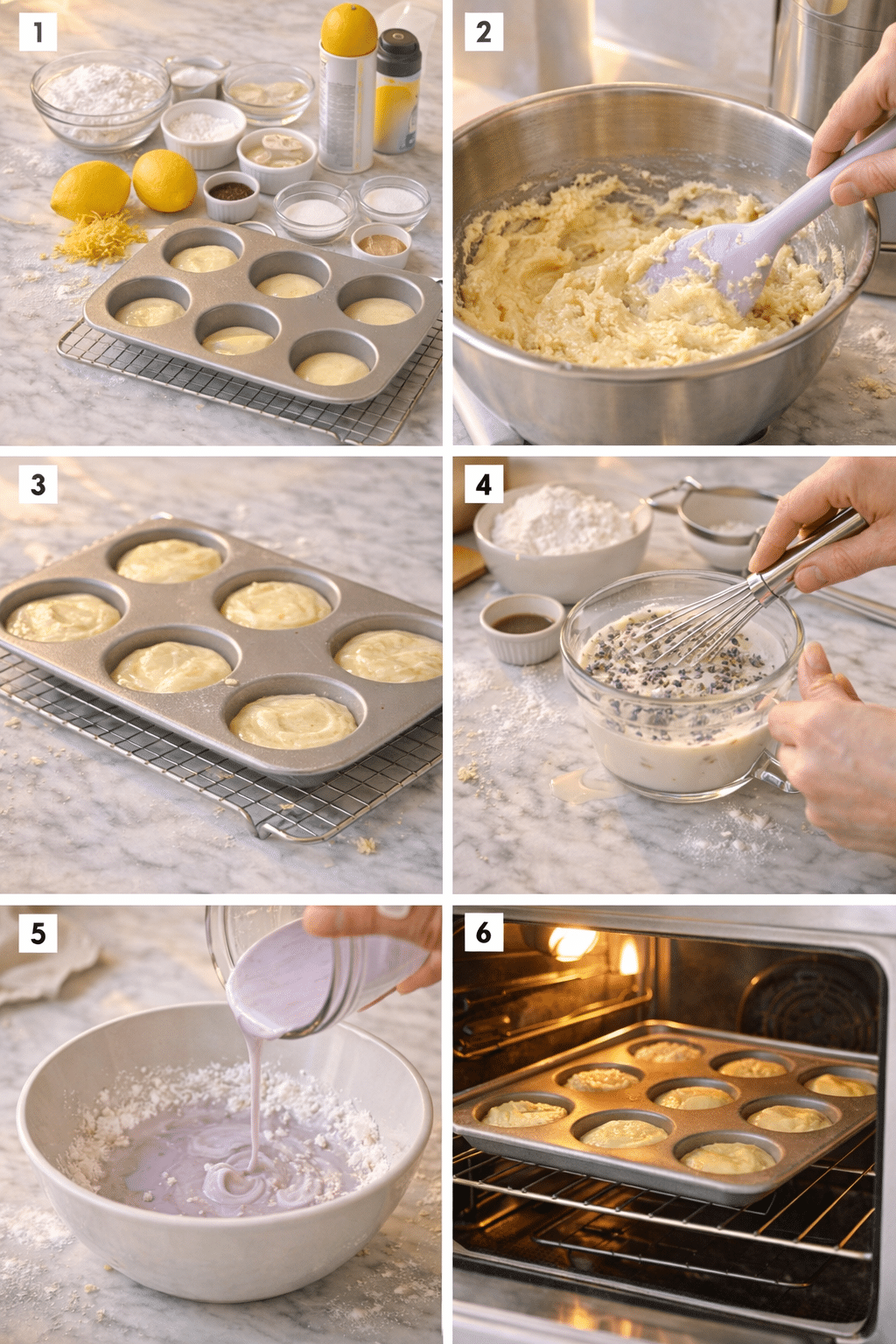 1

2

3

4

5

6