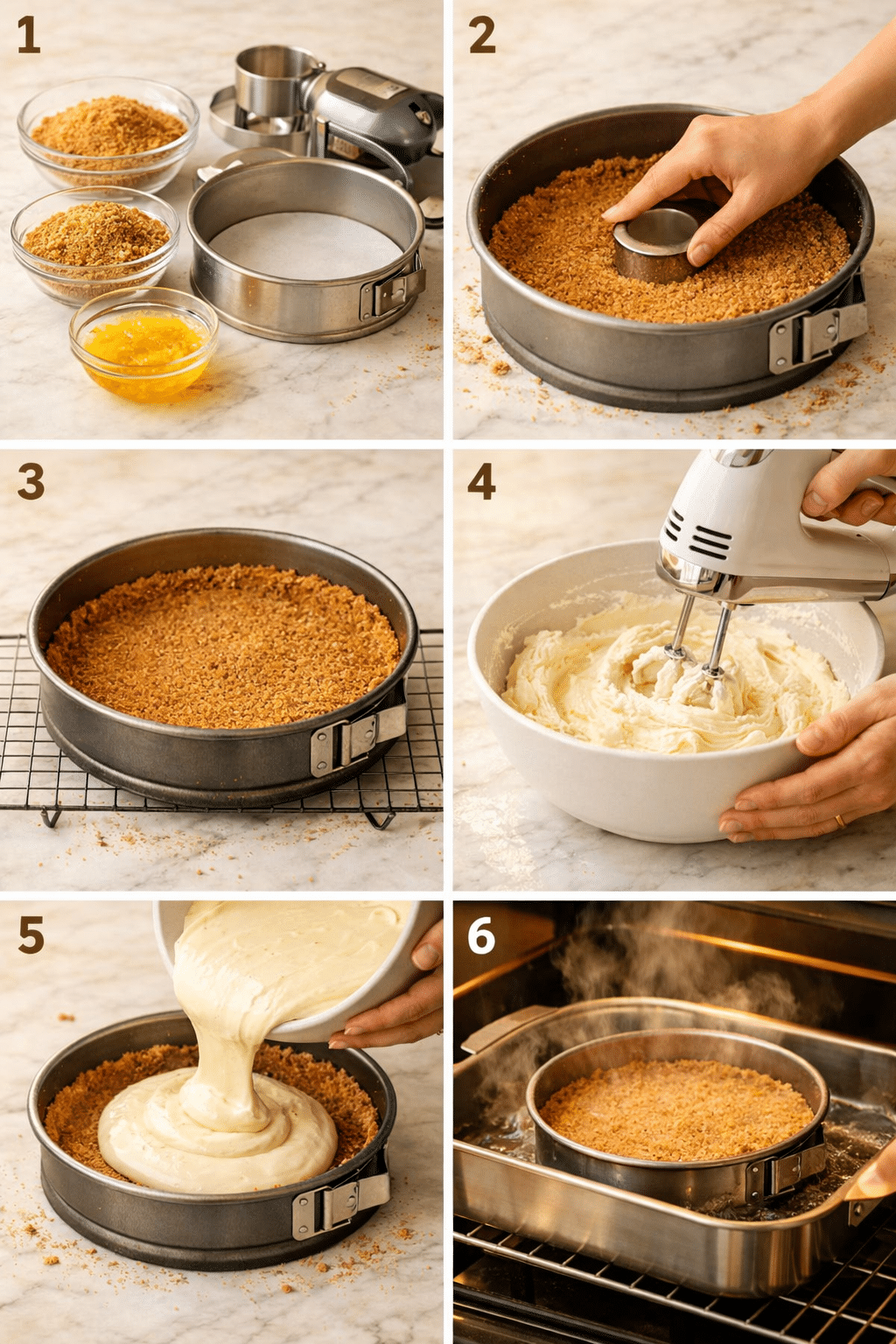 1

2

3

4

5

6