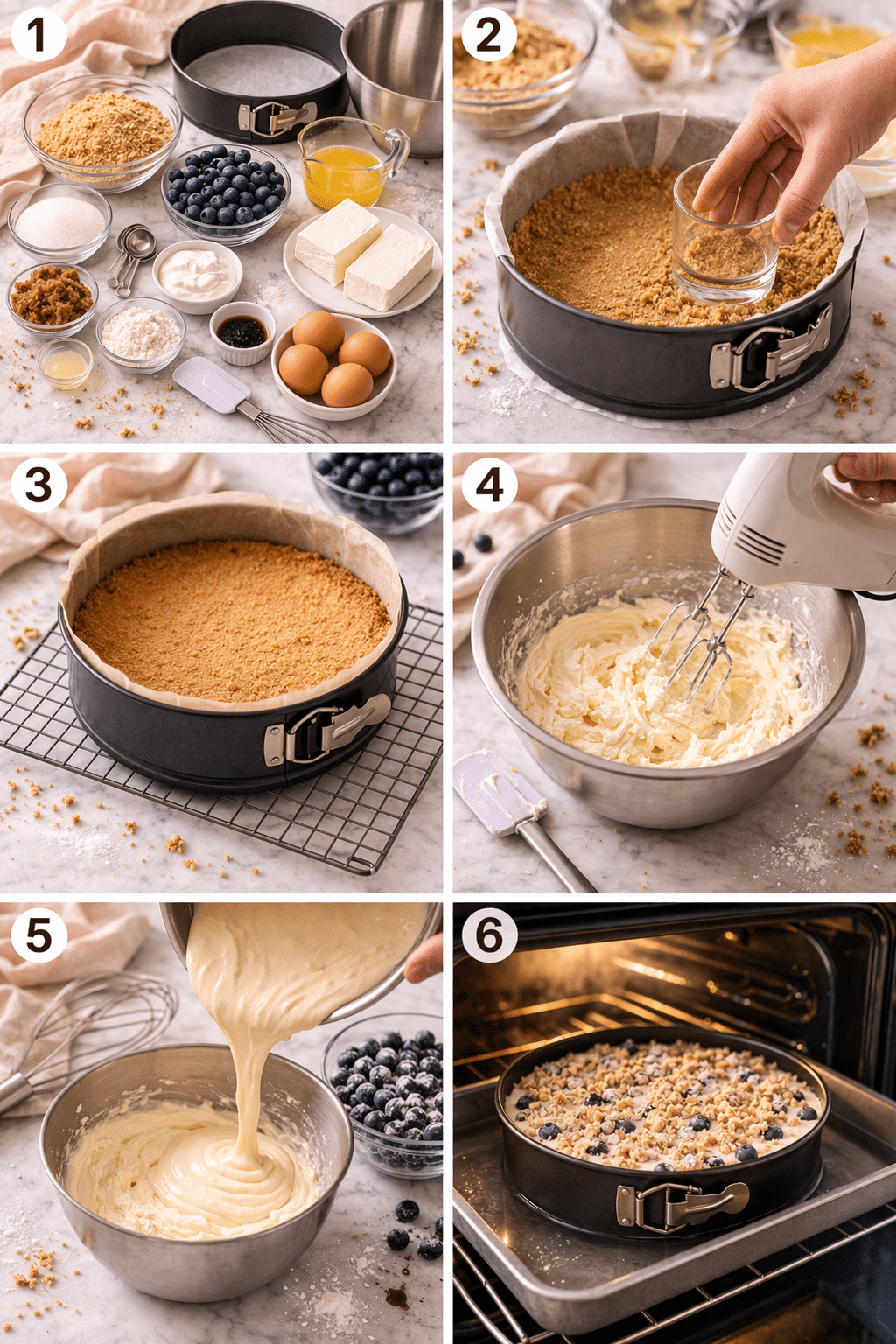 1
2
3
4
5
6