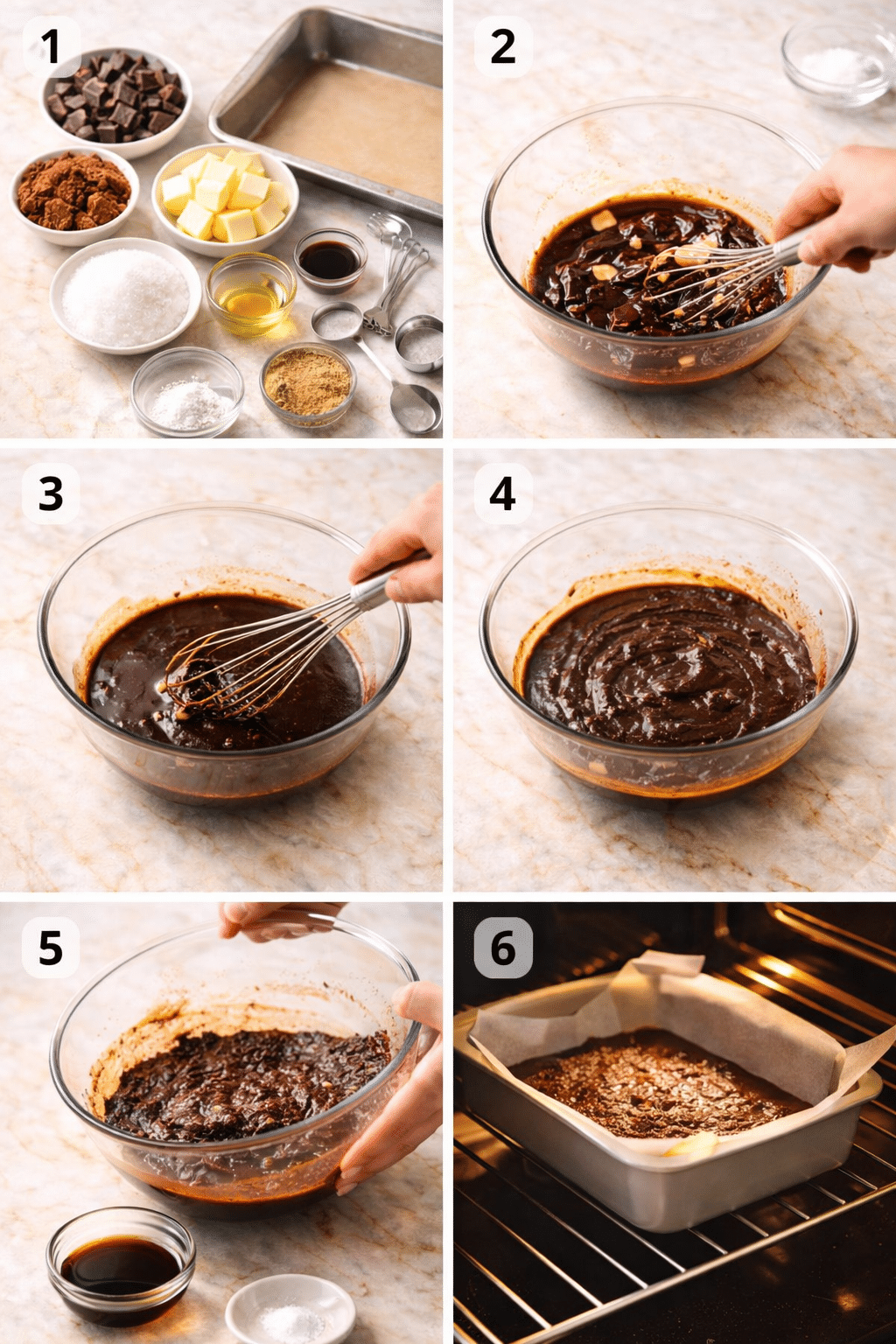 1

2

3

4

5

6