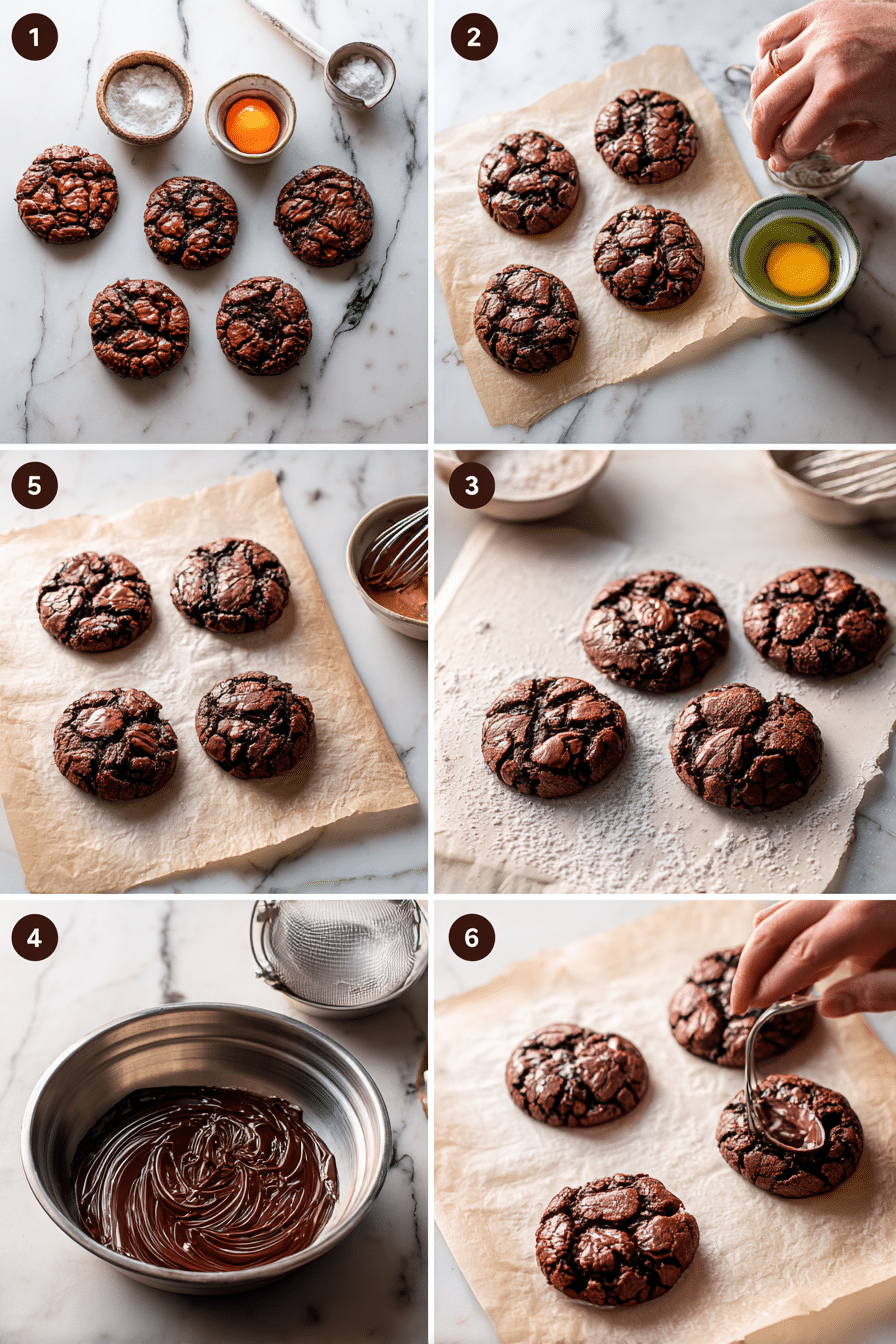 1

2

5

3

4

6